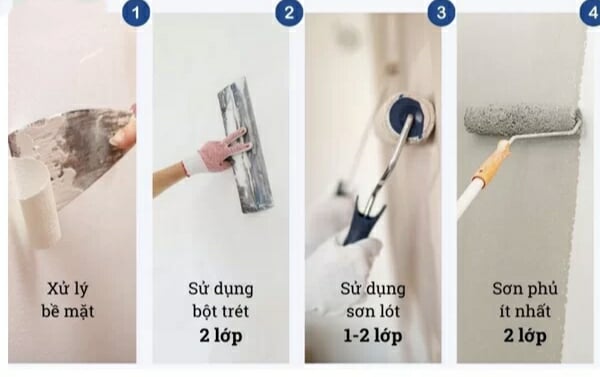 1

Xử lý bề mặt

2

Sử dụng bột trét
**2 lớp**

3

Sử dụng sơn lót
**1-2 lớp**

4

Sơn phủ ít nhất
**2 lớp**